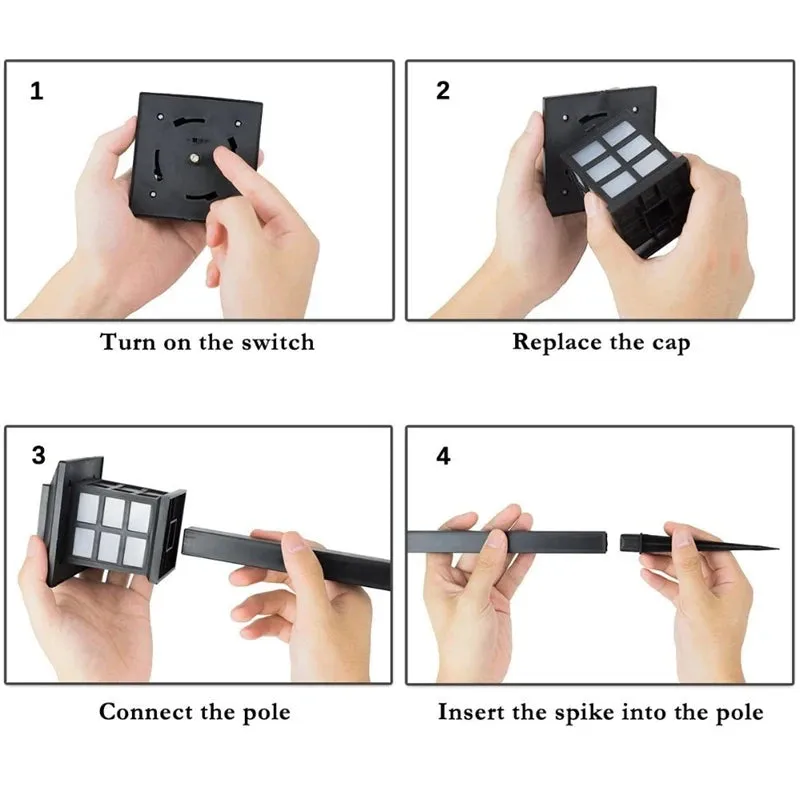 1

Turn on the switch

2

Replace the cap

3

Connect the pole

4

Insert the spike into the pole